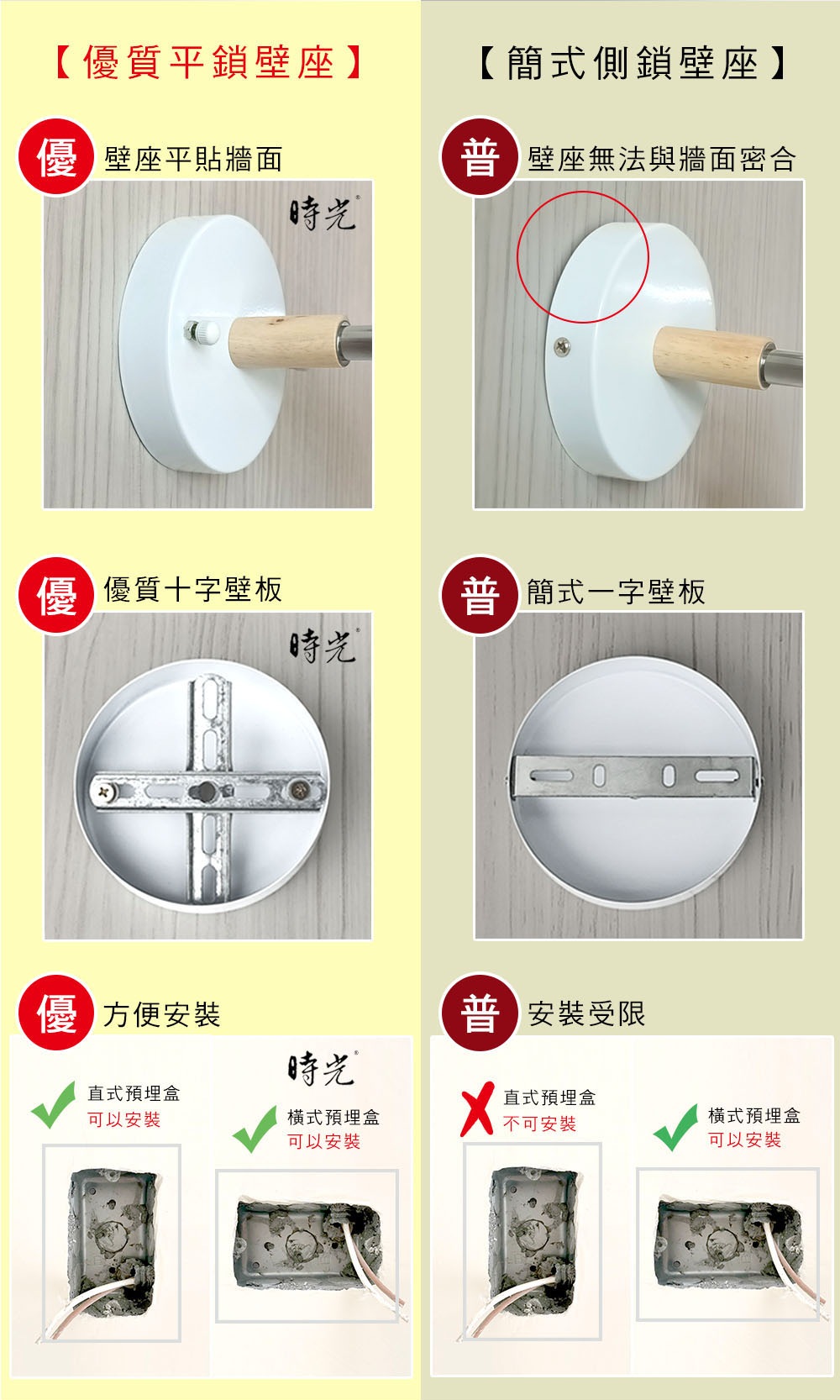 【優質平鎖壁座】

優 壁座平貼牆面

時光

優 優質十字壁板

時光

優 方便安裝

時光

直式預埋盒
可以安裝

橫式預埋盒
可以安裝

【簡式側鎖壁座】

普 壁座無法與牆面密合

普 簡式一字壁板

普 安裝受限

直式預埋盒
不可安裝

橫式預埋盒
可以安裝