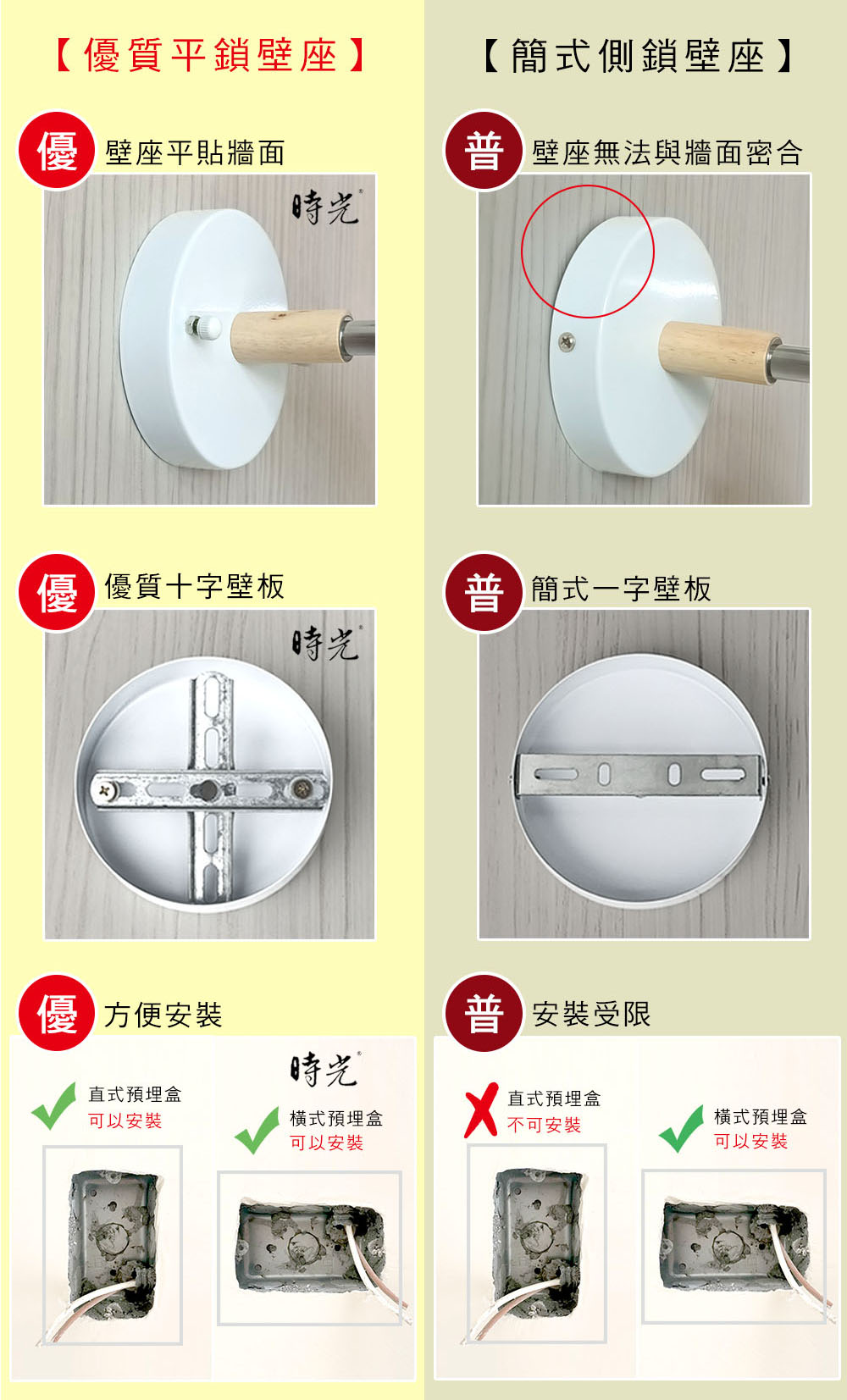 【優質平鎖壁座】

優 壁座平貼牆面

時光

優 優質十字壁板

時光

優 方便安裝

時光

直式預埋盒
可以安裝

橫式預埋盒
可以安裝

【簡式側鎖壁座】

普 壁座無法與牆面密合

普 簡式一字壁板

普 安裝受限

直式預埋盒
不可安裝

橫式預埋盒
可以安裝