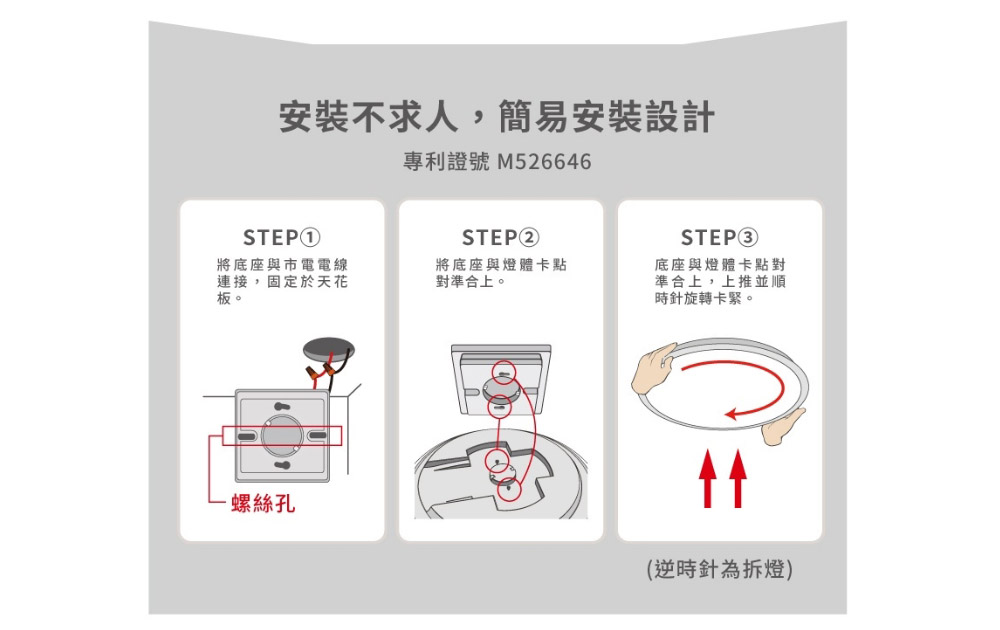 安裝不求人，簡易安裝設計

專利證號 M526646

STEP①

將底座與市電電線連接，固定於天花板。

螺絲孔

STEP②

將底座與燈體卡點對準合上。

STEP③

底座與燈體卡點對準合上，上推並順時針旋轉卡緊。

(逆時針為拆燈)