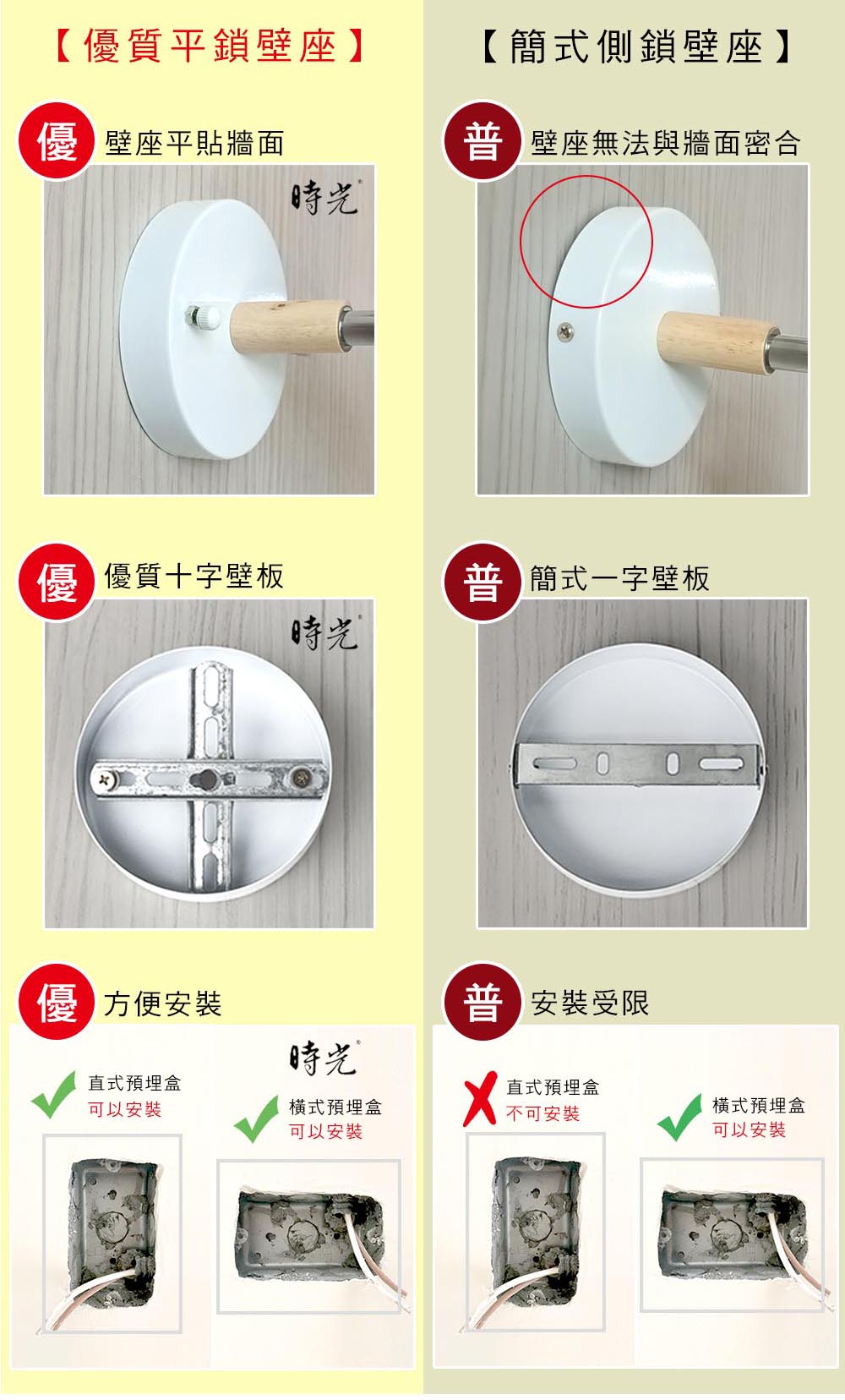 【優質平鎖壁座】

優 壁座平貼牆面

時光

優 優質十字壁板

時光

優 方便安裝

時光

直式預埋盒
可以安裝

橫式預埋盒
可以安裝

【簡式側鎖壁座】

普 壁座無法與牆面密合

普 簡式一字壁板

普 安裝受限

直式預埋盒
不可安裝

橫式預埋盒
可以安裝