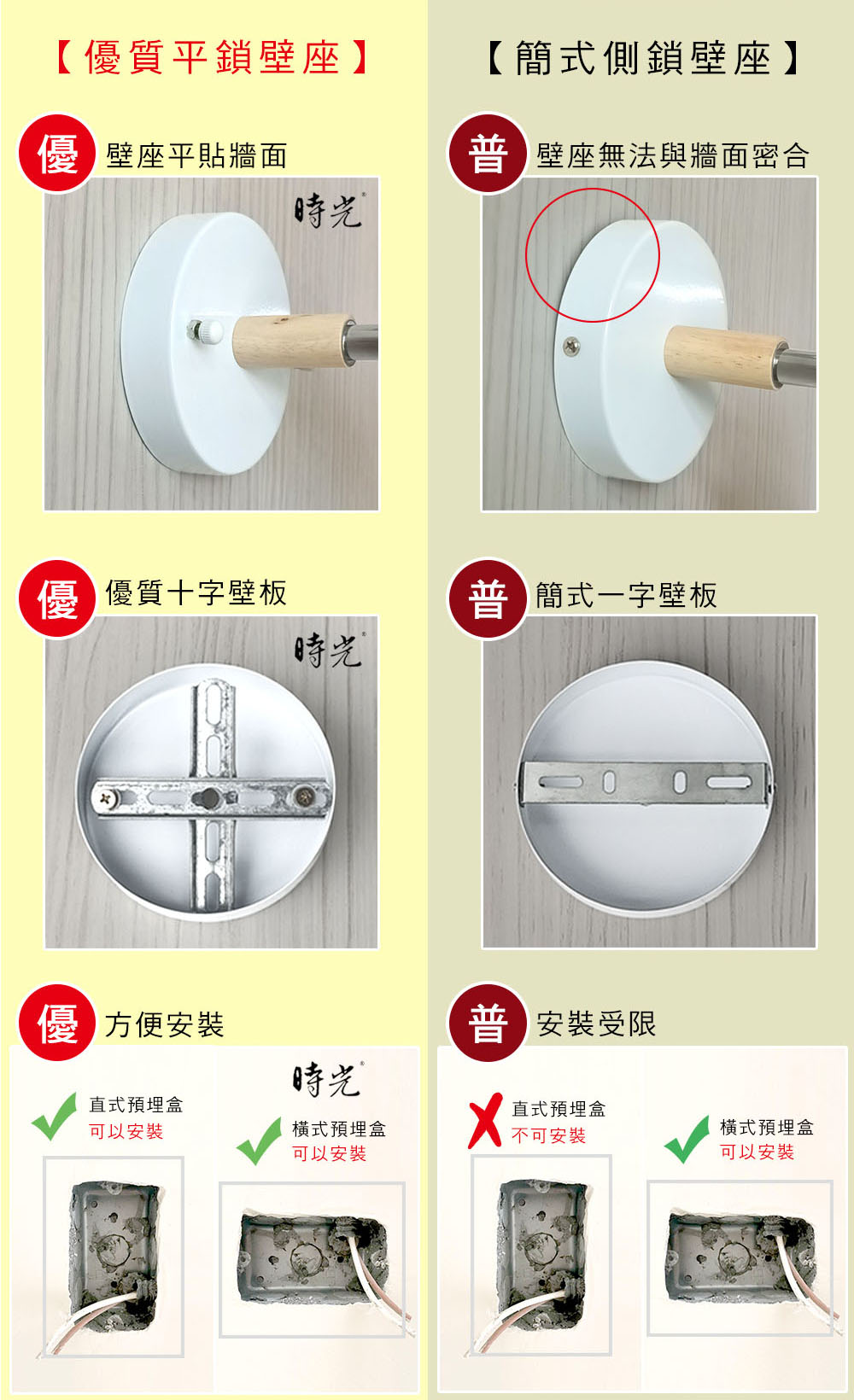 【優質平鎖壁座】

優 壁座平貼牆面

時光

優 優質十字壁板

時光

優 方便安裝

時光

直式預埋盒
可以安裝

橫式預埋盒
可以安裝

【簡式側鎖壁座】

普 壁座無法與牆面密合

普 簡式一字壁板

普 安裝受限

直式預埋盒
不可安裝

橫式預埋盒
可以安裝