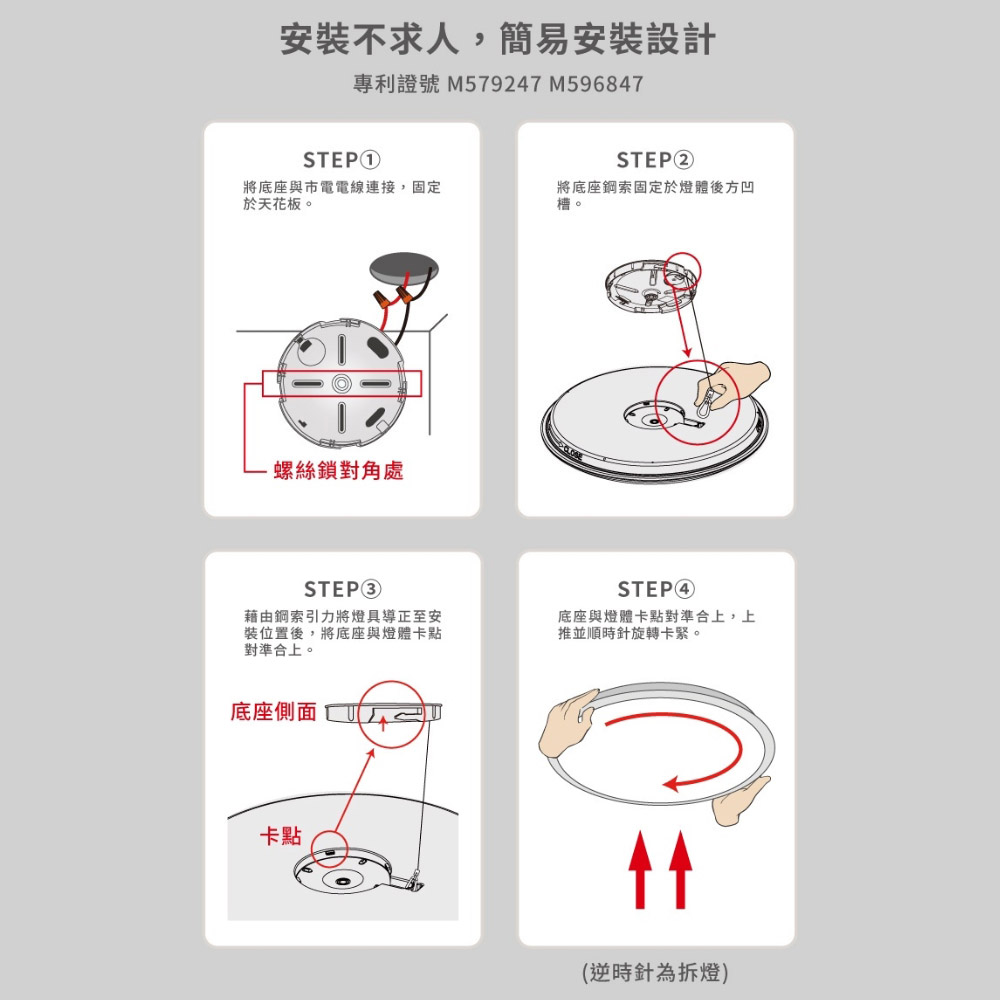 安裝不求人，簡易安裝設計

專利證號 M579247 M596847

STEP①

將底座與市電電線連接，固定於天花板。

螺絲鎖對角處

STEP②

將底座鋼索固定於燈體後方凹槽。

STEP③

藉由鋼索引力將燈具導正至安裝位置後，將底座與燈體卡點對準合上。

底座側面

卡點

STEP④

底座與燈體卡點對準合上，上推並順時針旋轉卡緊。

(逆時針為拆燈)