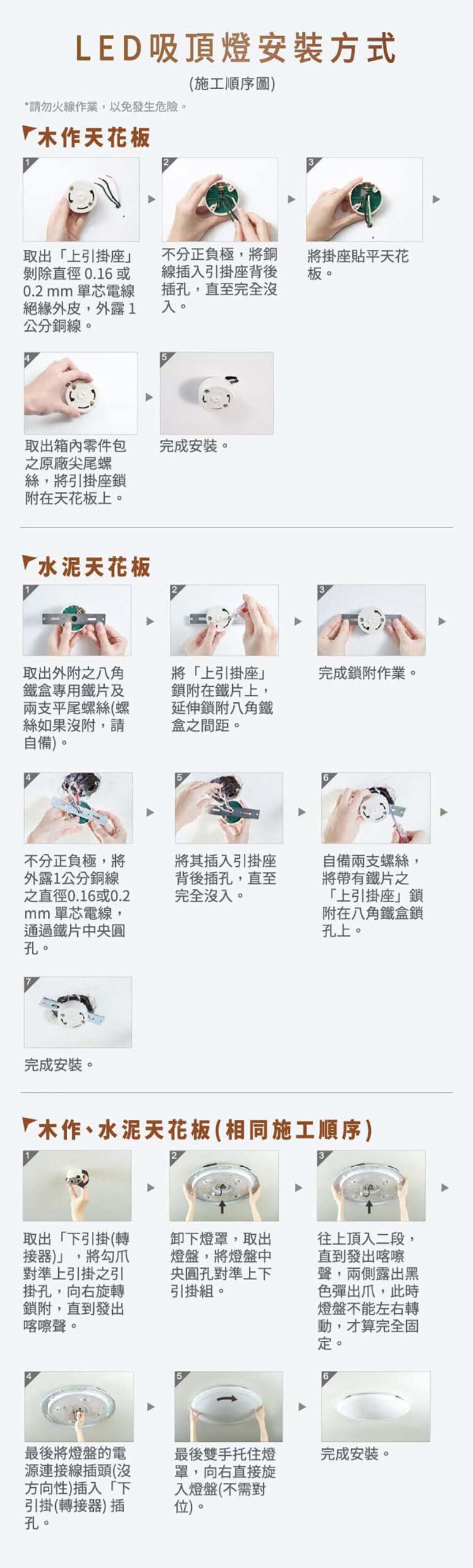 LED吸頂燈安裝方式

(施工順序圖)

*請勿火線作業，以免發生危險。

木作天花板

1

取出「上引掛座」剝除直徑 0.16 或 0.2 mm 單芯電線絕緣外皮，外露 1 公分銅線。

2

不分正負極，將銅線插入引掛座背後插孔，直至完全沒入。

3

將掛座貼平天花板。

4

取出箱內零件包之原廠尖尾螺絲，將引掛座鎖附在天花板上。

5

完成安裝。

水泥天花板

1

取出外附之八角鐵盒專用鐵片及兩支平尾螺絲(螺絲如果沒附，請自備)。

2

將「上引掛座」鎖附在鐵片上，延伸鎖附八角鐵盒之間距。

3

完成鎖附作業。

4

不分正負極，將外露1公分銅線之直徑0.16或0.2 mm 單芯電線，通過鐵片中央圓孔。

5

將其插入引掛座背後插孔，直至完全沒入。

6

自備兩支螺絲，將帶有鐵片之「上引掛座」鎖附在八角鐵盒鎖孔上。

7

完成安裝。

木作、水泥天花板(相同施工順序)

1

取出「下引掛(轉接器)」，將勾爪對準上引掛之引掛孔，向右旋轉鎖附，直到發出喀嚓聲。

2

卸下燈罩，取出燈盤，將燈盤中央圓孔對準上下引掛組。

3

往上頂入二段，直到發出喀嚓聲，兩側露出黑色彈出爪，此時燈盤不能左右轉動，才算完全固定。

4

最後將燈盤的電源連接線插頭(沒方向性)插入「下引掛(轉接器) 插孔。

5

最後雙手托住燈罩，向右直接旋入燈盤(不需對位)。

6

完成安裝。