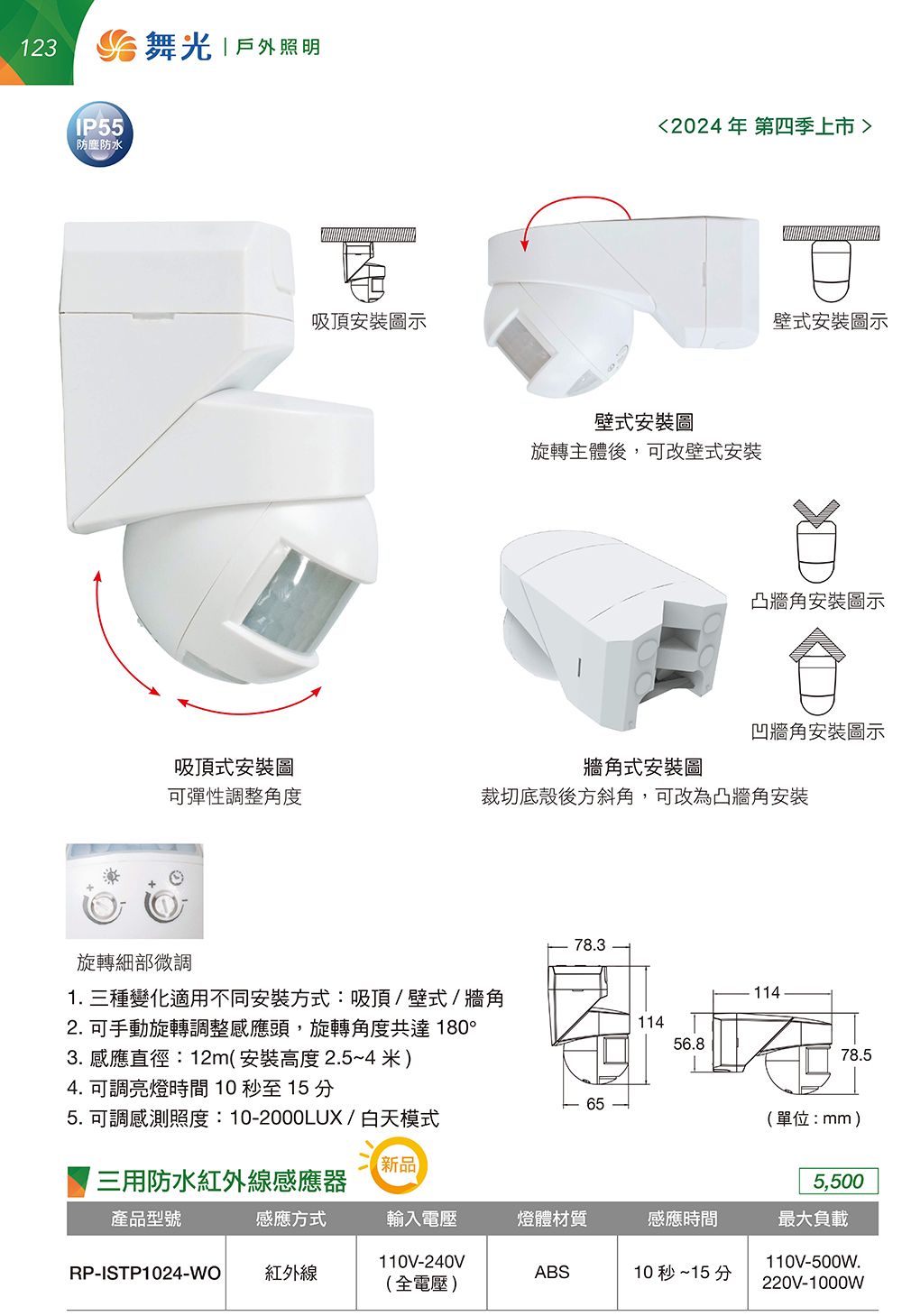 123 舞光 | 戶外照明

IP55
防塵防水

<2024 年 第四季上市 >

吸頂安裝圖示

壁式安裝圖示

壁式安裝圖
旋轉主體後，可改壁式安裝

凸牆角安裝圖示

凹牆角安裝圖示

吸頂式安裝圖
可彈性調整角度

牆角式安裝圖
裁切底殼後方斜角，可改為凸牆角安裝

旋轉細部微調

1. 三種變化適用不同安裝方式：吸頂 / 壁式 / 牆角
2. 可手動旋轉調整感應頭，旋轉角度共達 180°
3. 感應直徑：12m( 安裝高度 2.5~4 米 )
4. 可調亮燈時間 10 秒至 15 分
5. 可調感測照度：10-2000LUX / 白天模式

78.3
114
65
114
56.8
78.5
( 單位 : mm )

三用防水紅外線感應器 新品

5,500

| 產品型號 | 感應方式 | 輸入電壓 | 燈體材質 | 感應時間 | 最大負載 |
|---|---|---|---|---|---|
| RP-ISTP1024-WO | 紅外線 | 110V-240V ( 全電壓 ) | ABS | 10 秒 ~15 分 | 110V-500W. 220V-1000W |